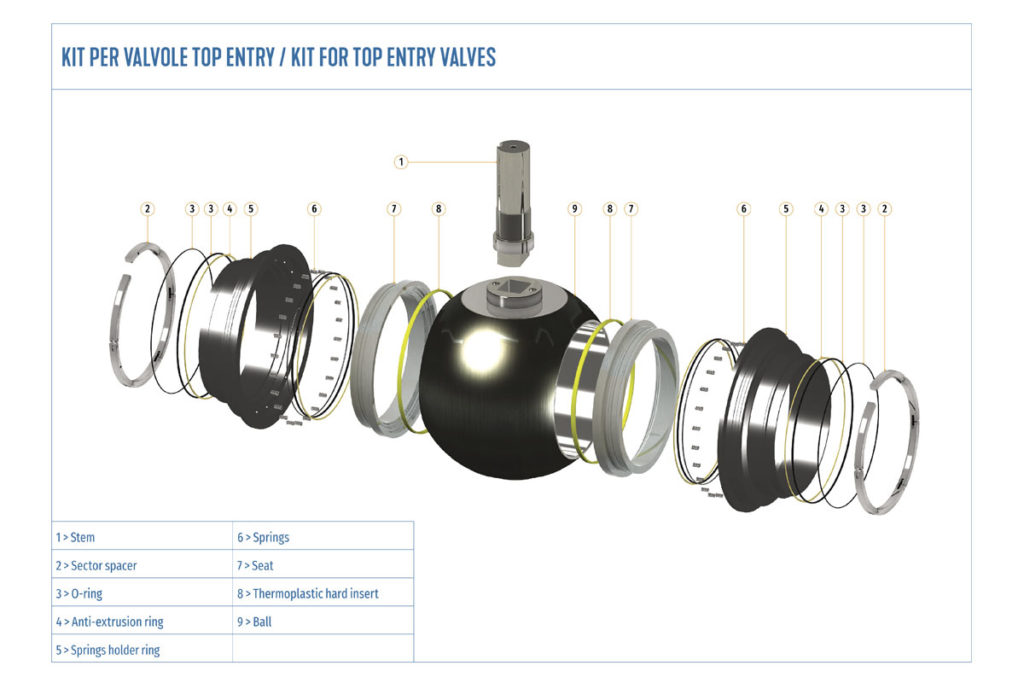 KIT PER VALVOLE TOP ENTRY / KIT FOR TOP ENTRY VALVES

1

2 3 3 4 5 6 7 8 9 8 7 6 5 4 3 3 2

| 1 > Stem | 6 > Springs |
|---|---|
| 2 > Sector spacer | 7 > Seat |
| 3 > O-ring | 8 > Thermoplastic hard insert |
| 4 > Anti-extrusion ring | 9 > Ball |
| 5 > Springs holder ring | |